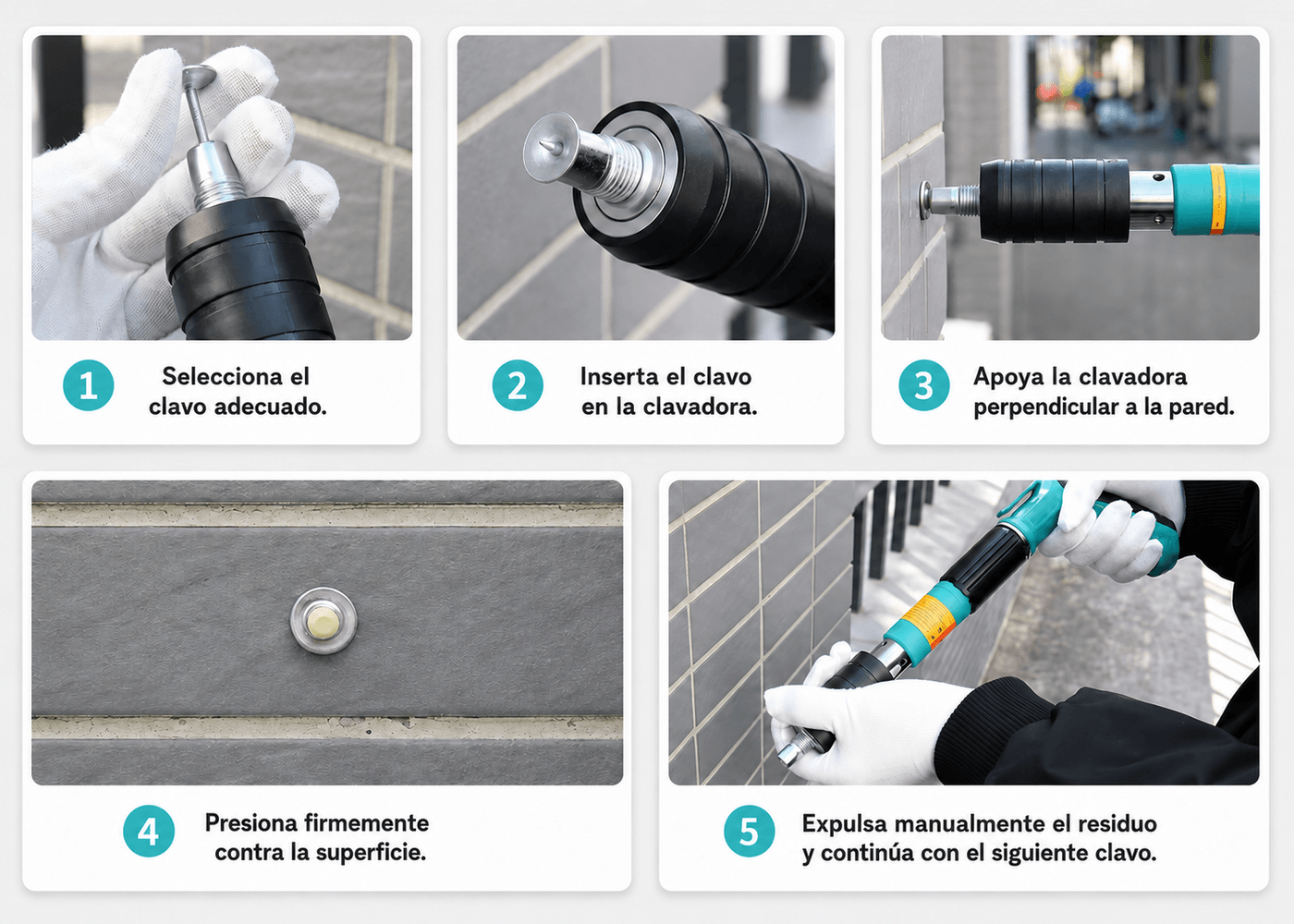 1 Selecciona el clavo adecuado.

2 Inserta el clavo en la clavadora.

3 Apoya la clavadora perpendicular a la pared.

4 Presiona firmemente contra la superficie.

5 Expulsa manualmente el residuo y continúa con el siguiente clavo.